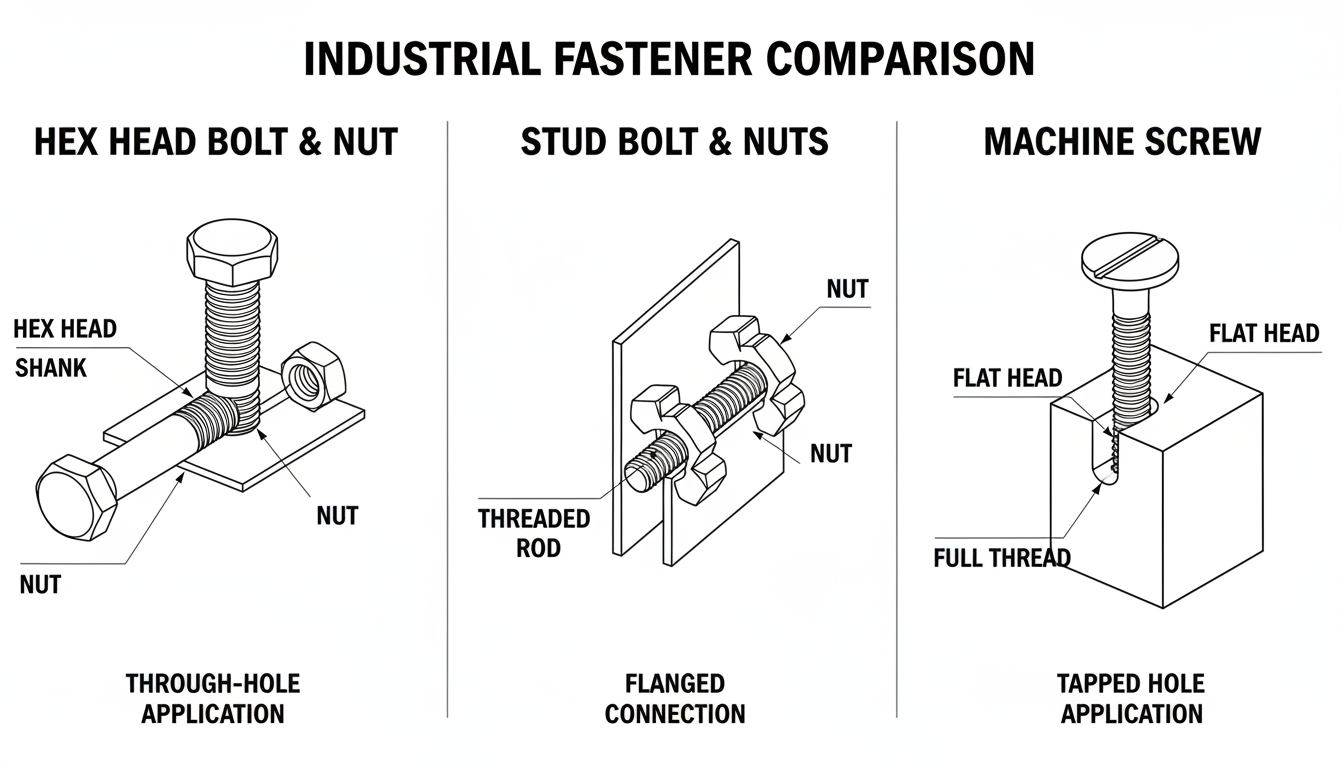 INDUSTRIAL FASTENER COMPARISON

HEX HEAD BOLT & NUT

HEX HEAD
SHANK
NUT
NUT

THROUGH-HOLE APPLICATION

STUD BOLT & NUTS

NUT
NUT
THREADED ROD

FLANGED CONNECTION

MACHINE SCREW

FLAT HEAD
FLAT HEAD
FULL THREAD

TAPPED HOLE APPLICATION