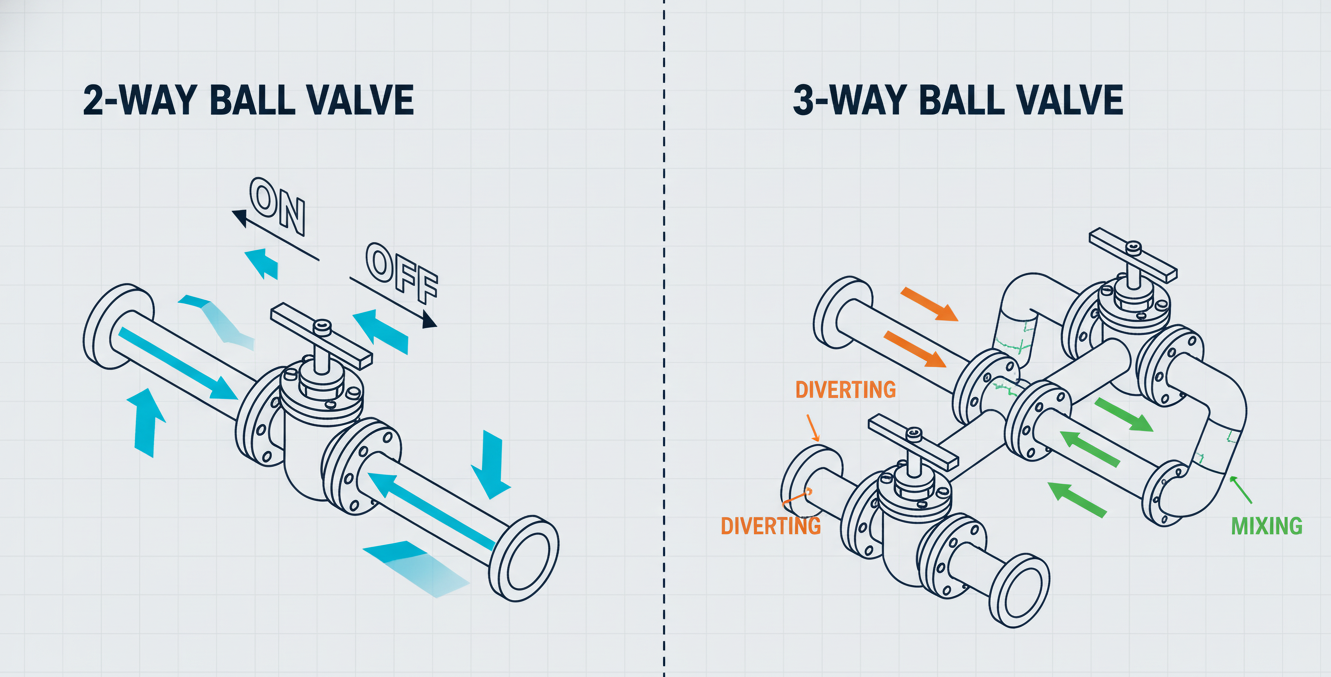 2-WAY BALL VALVE

ON

OFF

3-WAY BALL VALVE

DIVERTING

DIVERTING

MIXING