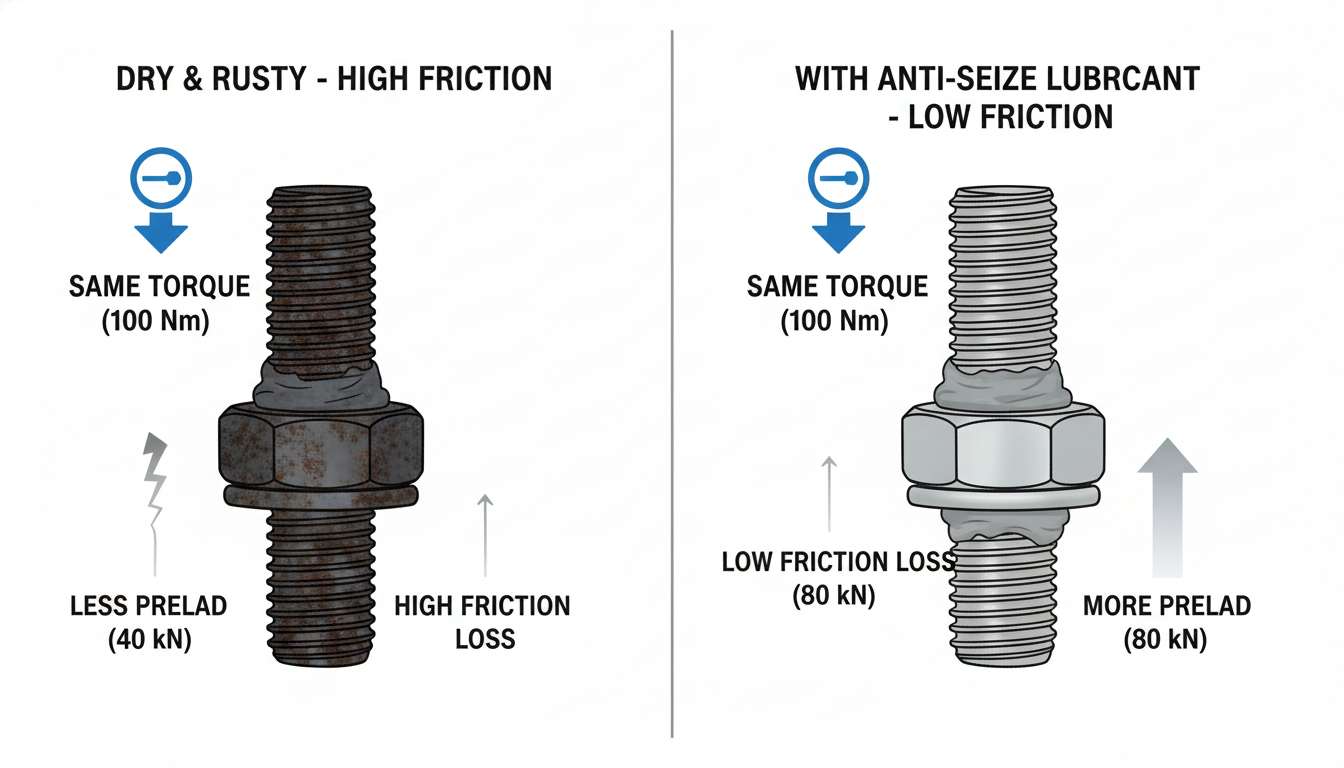 DRY & RUSTY - HIGH FRICTION

SAME TORQUE
(100 Nm)

LESS PRELAD
(40 kN)

HIGH FRICTION
LOSS

WITH ANTI-SEIZE LUBRCANT
- LOW FRICTION

SAME TORQUE
(100 Nm)

LOW FRICTION LOSS
(80 kN)

MORE PRELAD
(80 kN)