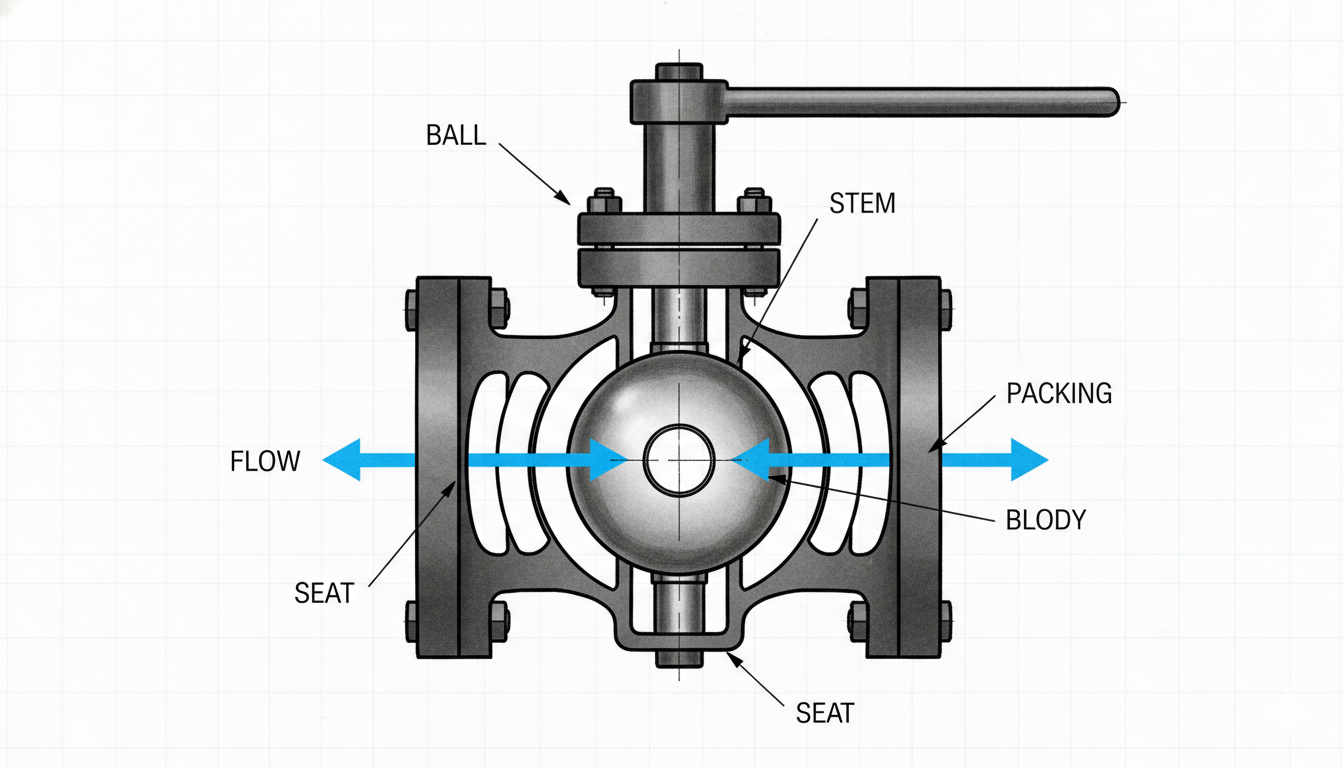 BALL

STEM

PACKING

FLOW

BLODY

SEAT

SEAT